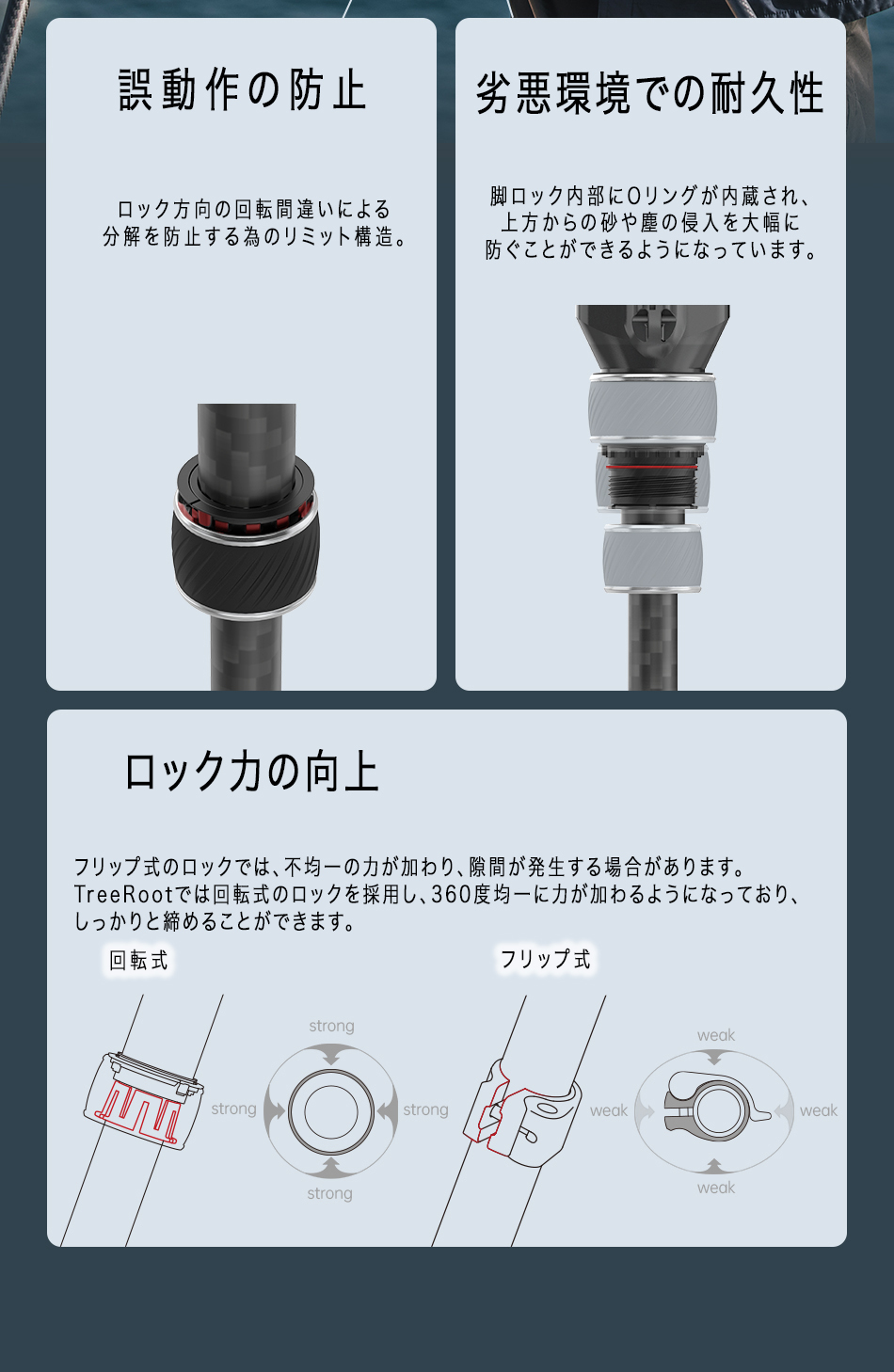 誤動作の防止

ロック方向の回転間違いによる分解を防止する為のリミット構造。

劣悪環境での耐久性

脚ロック内部にOリングが内蔵され、上方からの砂や塵の侵入を大幅に防ぐことができるようになっています。

ロック力の向上

フリップ式のロックでは、不均一の力が加わり、隙間が発生する場合があります。TreeRootでは回転式のロックを採用し、360度均一に力が加わるようになっており、しっかりと締めることができます。

回転式

strong

strong

strong

strong

フリップ式

weak

weak

weak

weak