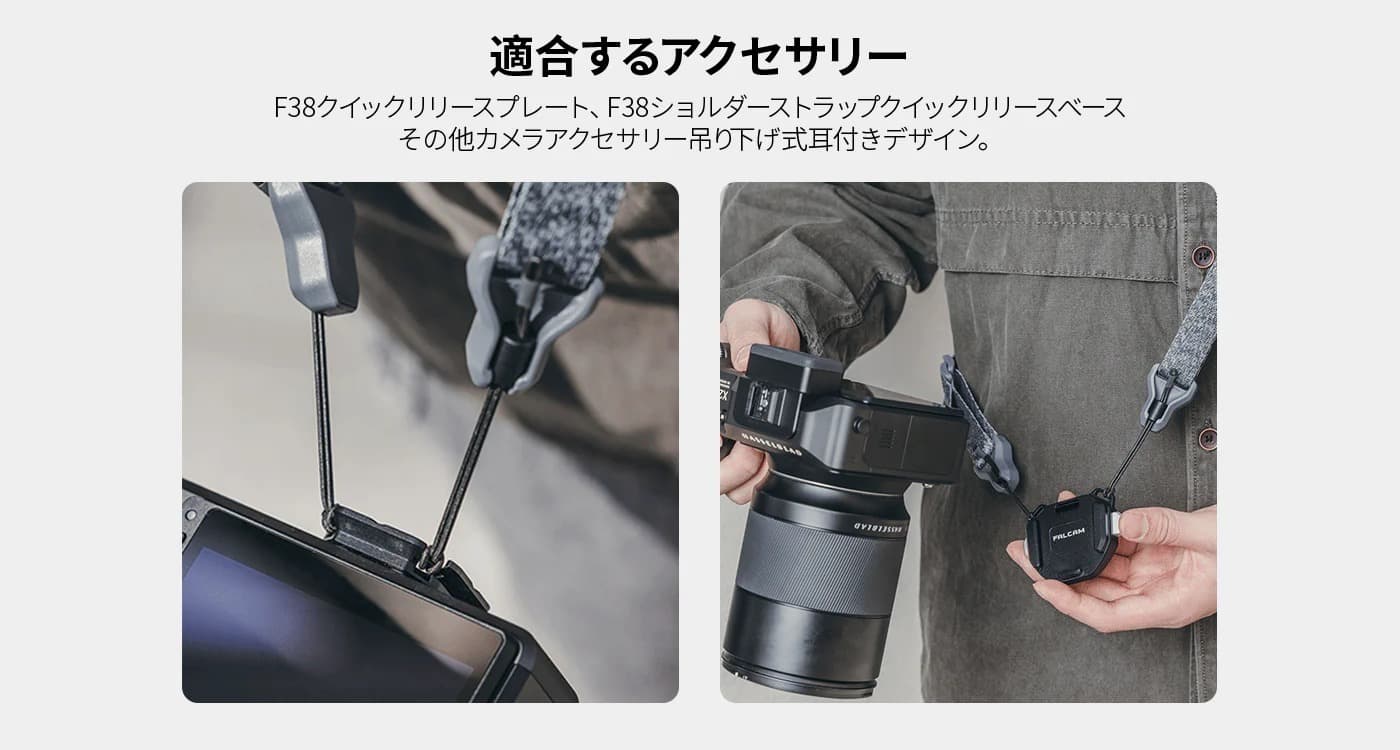 適合するアクセサリー

F38クイックリリースプレート、F38ショルダーストラップクイックリリースベース
その他カメラアクセサリー吊り下げ式耳付きデザイン。

HASSELBLAD

HASSELBLAD

FALCAM