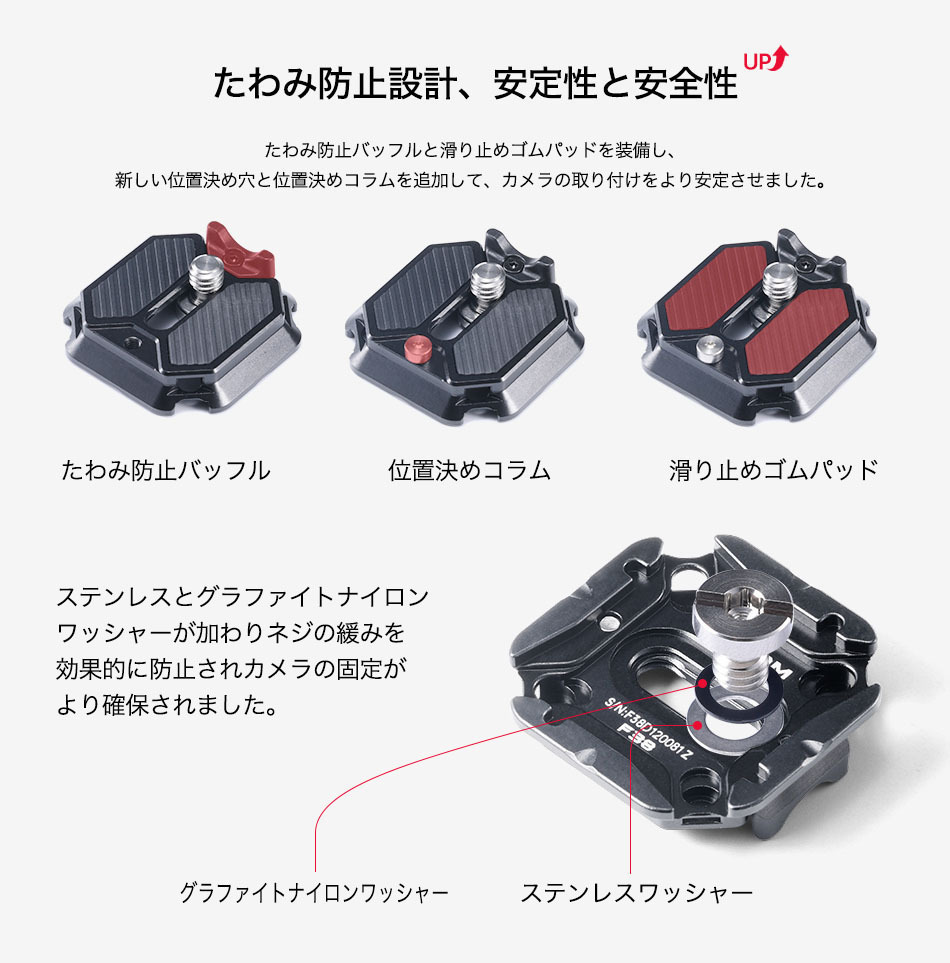 たわみ防止設計、安定性と安全性 UP

たわみ防止バッフルと滑り止めゴムパッドを装備し、
新しい位置決め穴と位置決めコラムを追加して、カメラの取り付けをより安定させました。

たわみ防止バッフル

位置決めコラム

滑り止めゴムパッド

ステンレスとグラファイトナイロンワッシャーが加わりネジの緩みを効果的に防止されカメラの固定がより確保されました。

S/N:F38D120081Z
F38

グラファイトナイロンワッシャー

ステンレスワッシャー