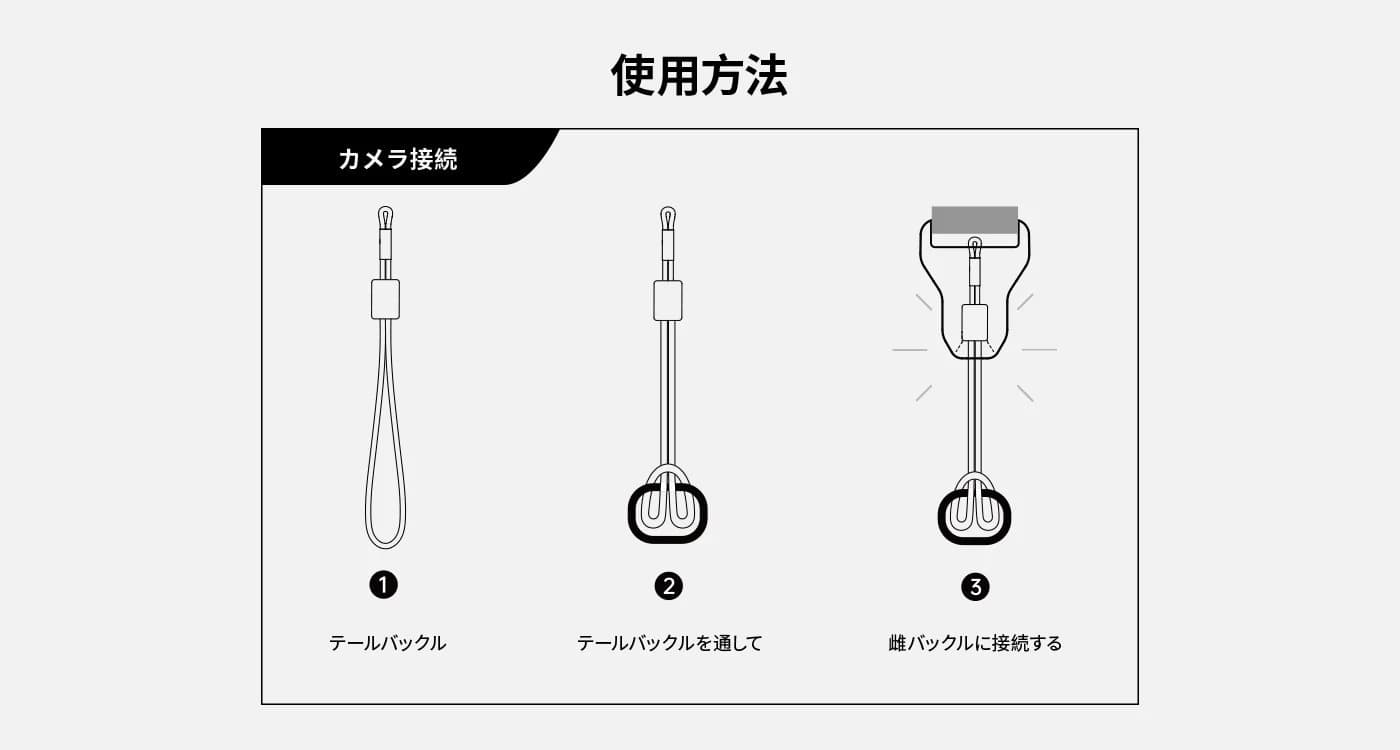 使用方法

カメラ接続

❶
テールバックル

❷
テールバックルを通して

❸
雌バックルに接続する